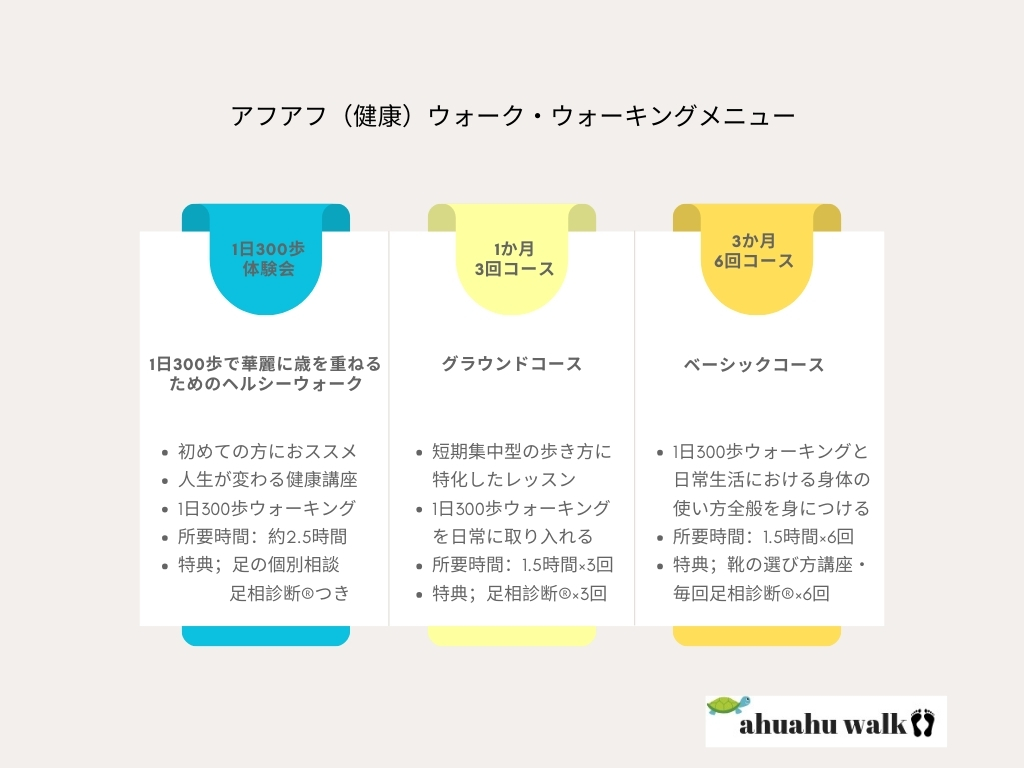 アフアフ（健康）ウォーク・ウォーキングメニュー

1日300歩
体験会

1日300歩で華麗に歳を重ねるためのヘルシーウォーク

- 初めての方におススメ
- 人生が変わる健康講座
- 1日300歩ウォーキング
- 所要時間：約2.5時間
- 特典；足の個別相談
　足相診断®つき

1か月
3回コース

グラウンドコース

- 短期集中型の歩き方に特化したレッスン
- 1日300歩ウォーキングを日常に取り入れる
- 所要時間：1.5時間×3回
- 特典；足相診断®×3回

3か月
6回コース

ベーシックコース

- 1日300歩ウォーキングと日常生活における身体の使い方全般を身につける
- 所要時間：1.5時間×6回
- 特典；靴の選び方講座・毎回足相診断®×6回

ahuahu walk